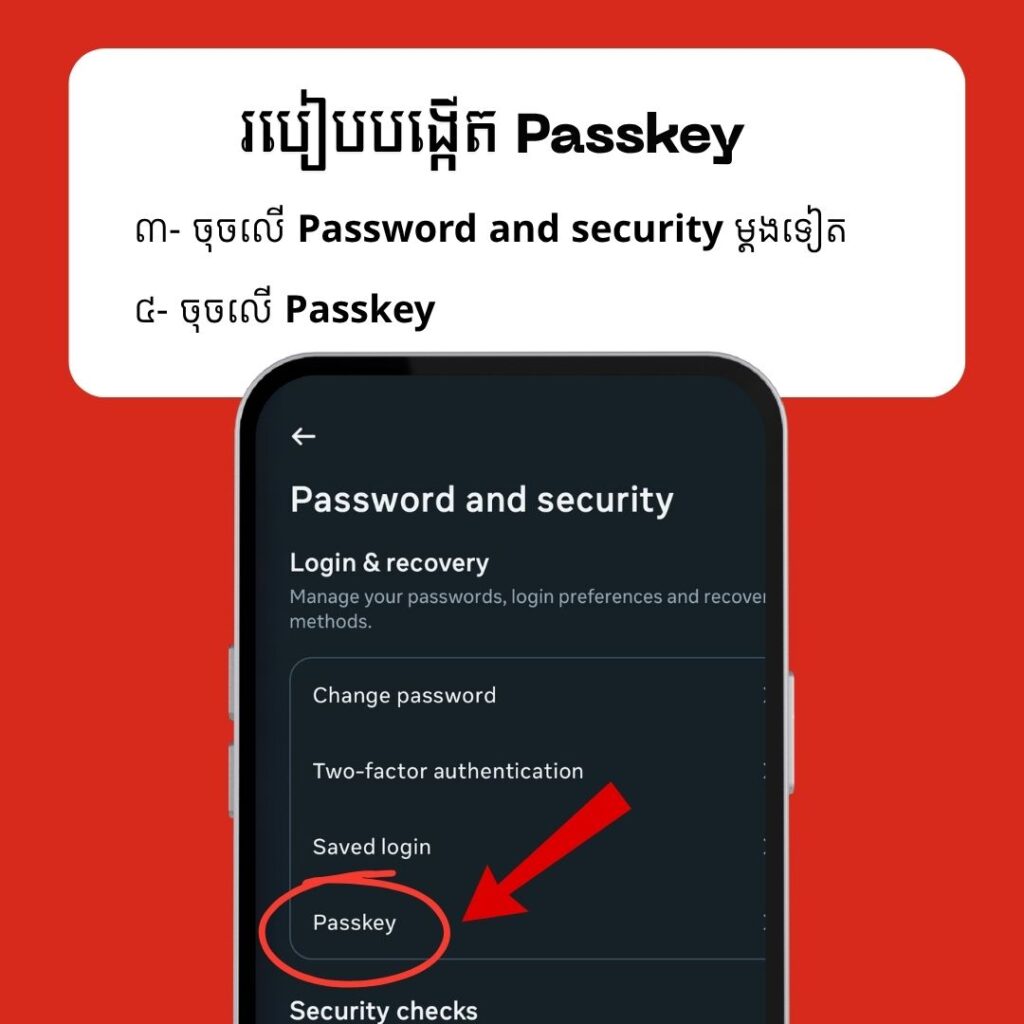 របៀបបង្កើត Passkey

៣- ចុចលើ Password and security ម្តងទៀត

៤- ចុចលើ Passkey

←

Password and security

Login & recovery

Manage your passwords, login preferences and recover methods.

Change password

Two-factor authentication

Saved login

Passkey

Security checks