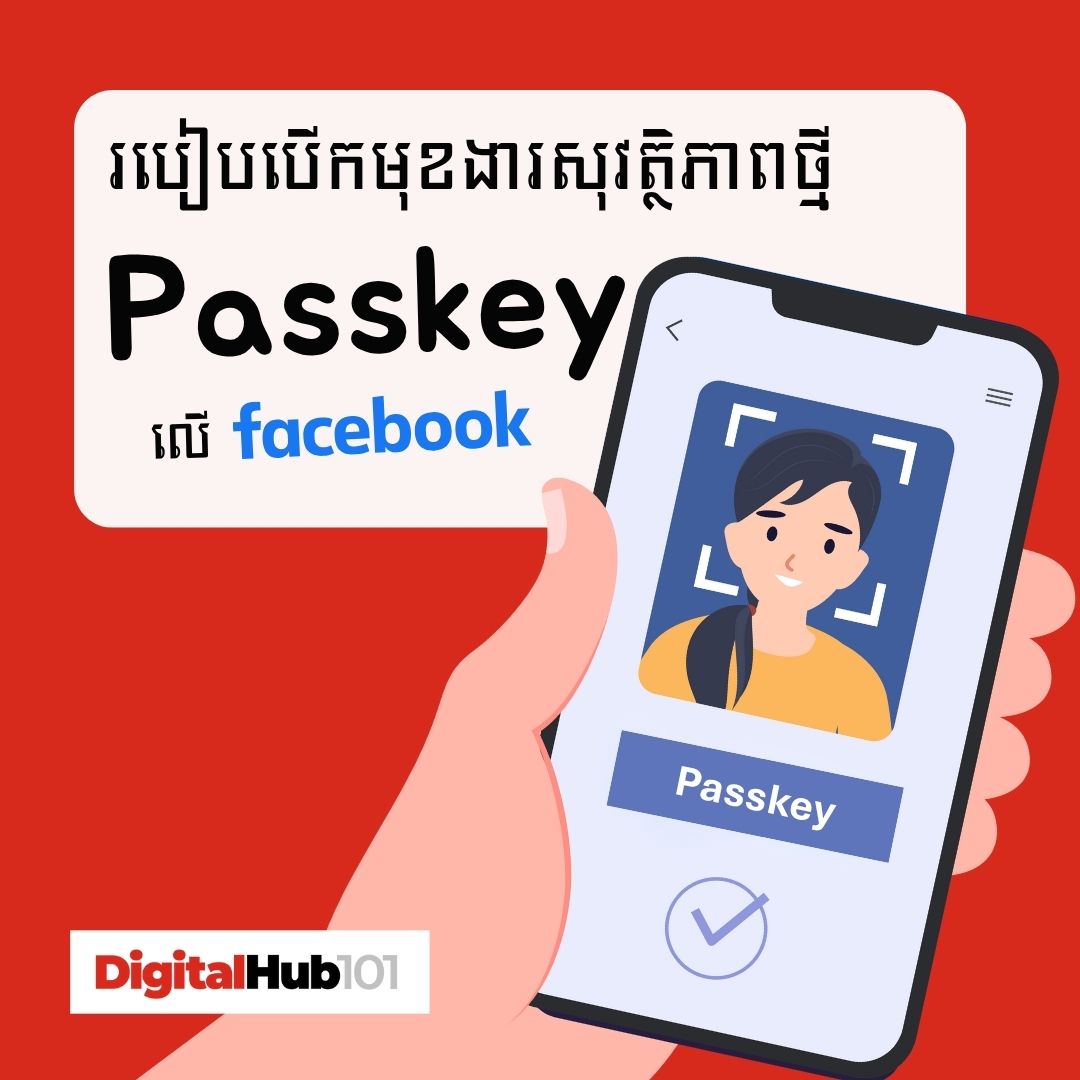 របៀបបើកមុខងារសុវត្ថិភាពថ្មី

Passkey

លើ facebook

Passkey

DigitalHub101