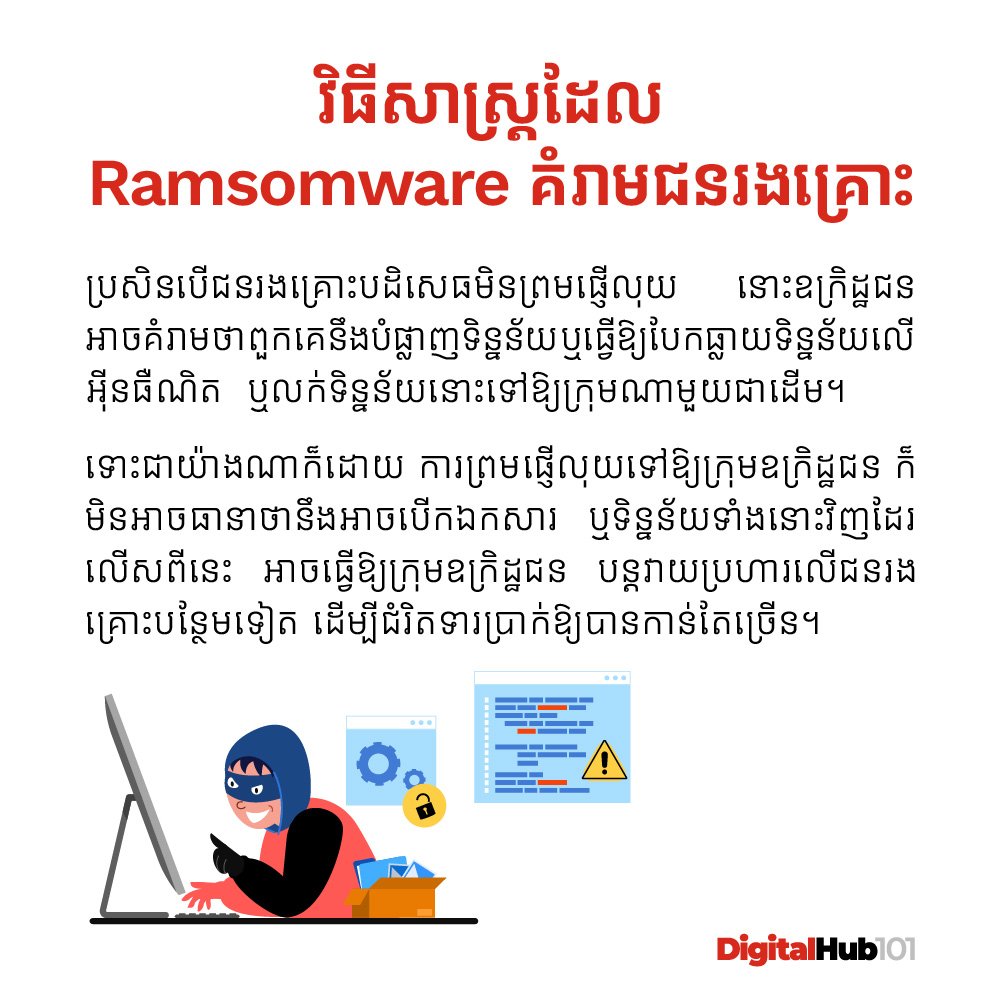 វិធីសាស្ត្រដែល
Ramsomware គំរាមជនរងគ្រោះ

ប្រសិនបើជនរងគ្រោះបដិសេធមិនព្រមផ្ញើលុយ នោះឧក្រិដ្ឋជនអាចគំរាមថាពួកគេនឹងបំផ្លាញទិន្នន័យឬធ្វើឱ្យបែកធ្លាយទិន្នន័យលើអ៊ីនធឺណិត ឬលក់ទិន្នន័យនោះទៅឱ្យក្រុមណាមួយជាដើម។

ទោះជាយ៉ាងណាក៏ដោយ ការព្រមផ្ញើលុយទៅឱ្យក្រុមឧក្រិដ្ឋជន ក៏មិនអាចធានាថានឹងអាចបើកឯកសារ ឬទិន្នន័យទាំងនោះវិញដែរ លើសពីនេះ អាចធ្វើឱ្យក្រុមឧក្រិដ្ឋជន បន្តវាយប្រហារលើជនរងគ្រោះបន្ថែមទៀត ដើម្បីជំរិតទារប្រាក់ឱ្យបានកាន់តែច្រើន។

DigitalHub101