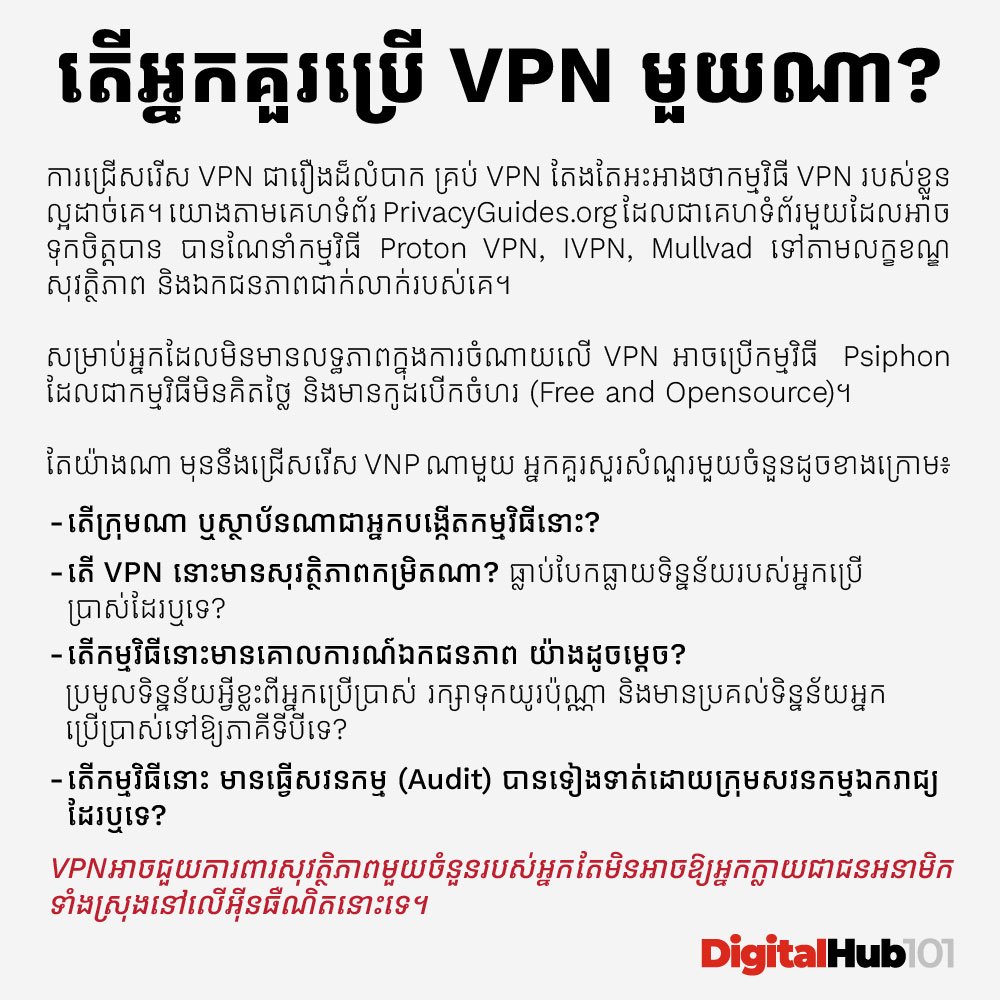 តើអ្នកគួរប្រើ VPN មួយណា?

ការជ្រើសរើស VPN ជារឿងដ៏លំបាក គ្រប់ VPN តែងតែអះអាងថាកម្មវិធី VPN របស់ខ្លួនល្អដាច់គេ។ យោងតាមគេហទំព័រ PrivacyGuides.org ដែលជាគេហទំព័រមួយដែលអាចទុកចិត្តបាន បានណែនាំកម្មវិធី Proton VPN, IVPN, Mullvad ទៅតាមលក្ខខណ្ឌសុវត្ថិភាព និងឯកជនភាពជាក់លាក់របស់គេ។

សម្រាប់អ្នកដែលមិនមានលទ្ធភាពក្នុងការចំណាយលើ VPN អាចប្រើកម្មវិធី Psiphon ដែលជាកម្មវិធីមិនគិតថ្លៃ និងមានកូដបើកចំហរ (Free and Opensource)។

តែយ៉ាងណា មុននឹងជ្រើសរើស VNP ណាមួយ អ្នកគួរសួរសំណួរមួយចំនួនដូចខាងក្រោម៖

- តើក្រុមណា ឬស្ថាប័នណាជាអ្នកបង្កើតកម្មវិធីនោះ?
- តើ VPN នោះមានសុវត្ថិភាពកម្រិតណា? ធ្លាប់បែកធ្លាយទិន្នន័យរបស់អ្នកប្រើប្រាស់ដែរឬទេ?
- តើកម្មវិធីនោះមានគោលការណ៍ឯកជនភាព យ៉ាងដូចម្តេច? ប្រមូលទិន្នន័យអ្វីខ្លះពីអ្នកប្រើប្រាស់ រក្សាទុកយូរប៉ុណ្ណា និងមានប្រគល់ទិន្នន័យអ្នកប្រើប្រាស់ទៅឱ្យភាគីទីបីទេ?
- តើកម្មវិធីនោះ មានធ្វើសវនកម្ម (Audit) បានទៀងទាត់ដោយក្រុមសវនកម្មឯករាជ្យដែរឬទេ?

VPNអាចជួយការពារសុវត្ថិភាពមួយចំនួនរបស់អ្នកតែមិនអាចឱ្យអ្នកក្លាយជាជនអនាមិកទាំងស្រុងនៅលើអ៊ីនធឺណិតនោះទេ។

DigitalHub101