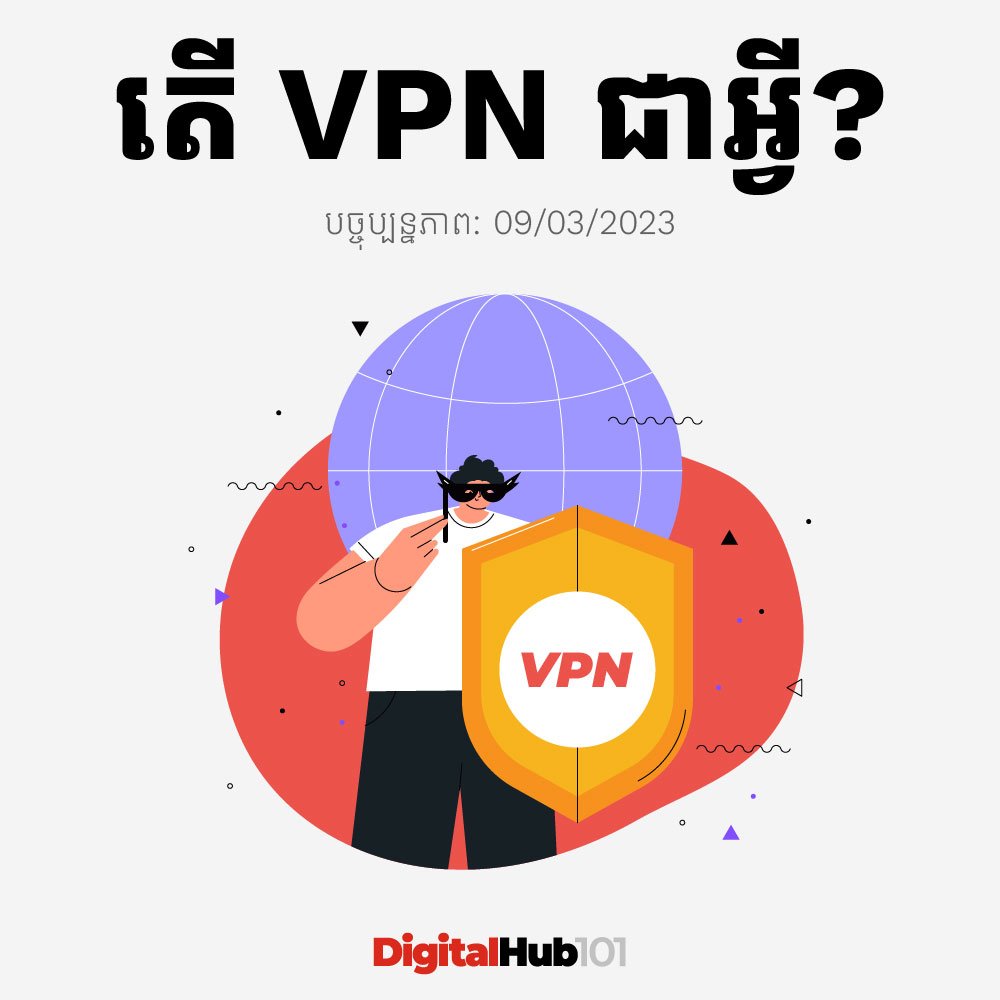 តើ VPN ជាអ្វី?

បច្ចុប្បន្នភាព: 09/03/2023

VPN

DigitalHub101