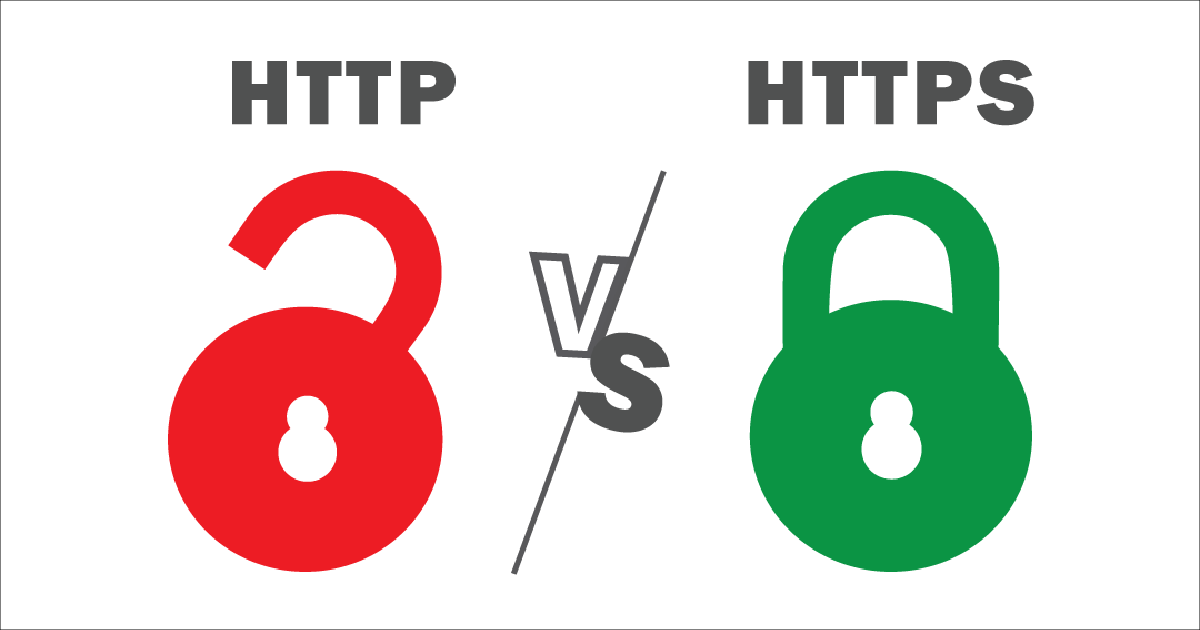 HTTP

VS

HTTPS