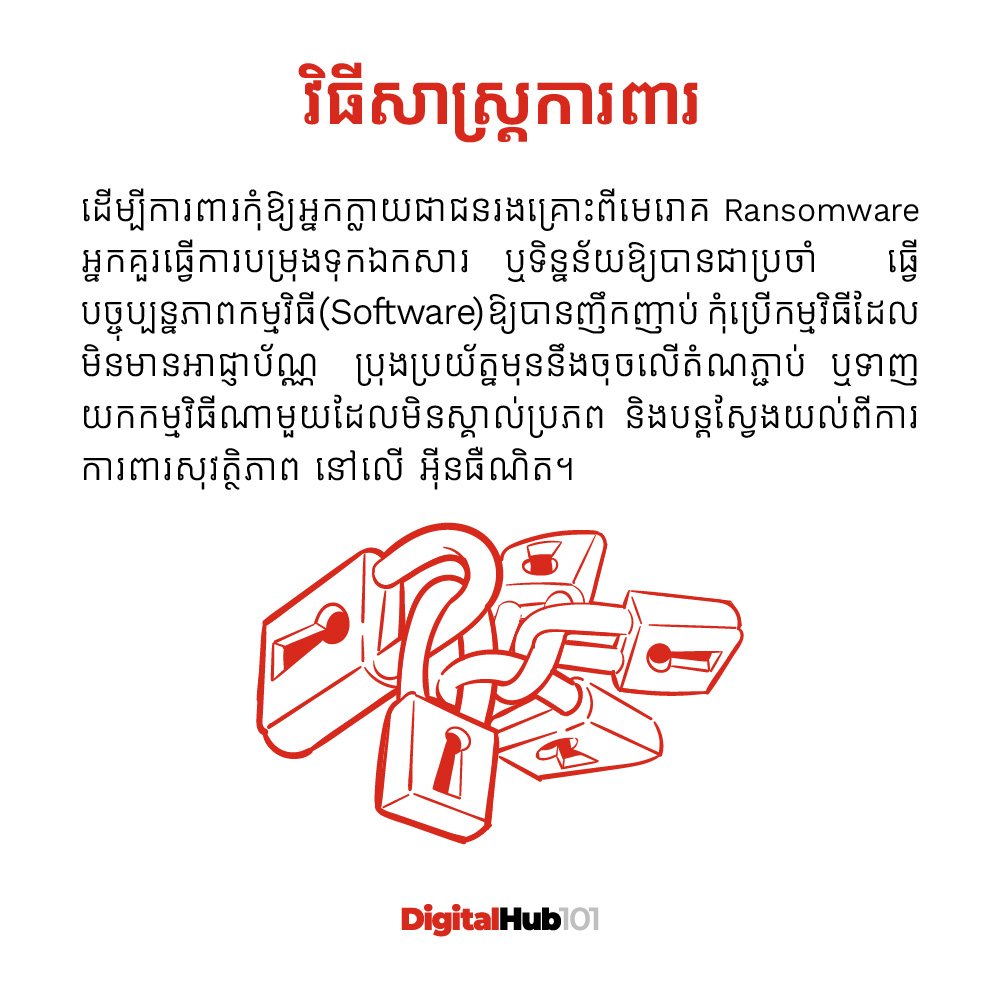 វិធីសាស្ត្រការពារ

ដើម្បីការពារកុំឱ្យអ្នកក្លាយជាជនរងគ្រោះពីមេរោគ Ransomware អ្នកគួរធ្វើការបម្រុងទុកឯកសារ ឬទិន្នន័យឱ្យបានជាប្រចាំ ធ្វើបច្ចុប្បន្នភាពកម្មវិធី(Software)ឱ្យបានញឹកញាប់ កុំប្រើកម្មវិធីដែលមិនមានអាជ្ញាប័ណ្ណ ប្រុងប្រយ័ត្នមុននឹងចុចលើតំណភ្ជាប់ ឬទាញយកកម្មវិធីណាមួយដែលមិនស្គាល់ប្រភព និងបន្តស្វែងយល់ពីការការពារសុវត្ថិភាព នៅលើ អ៊ីនធឺណិត។

DigitalHub101