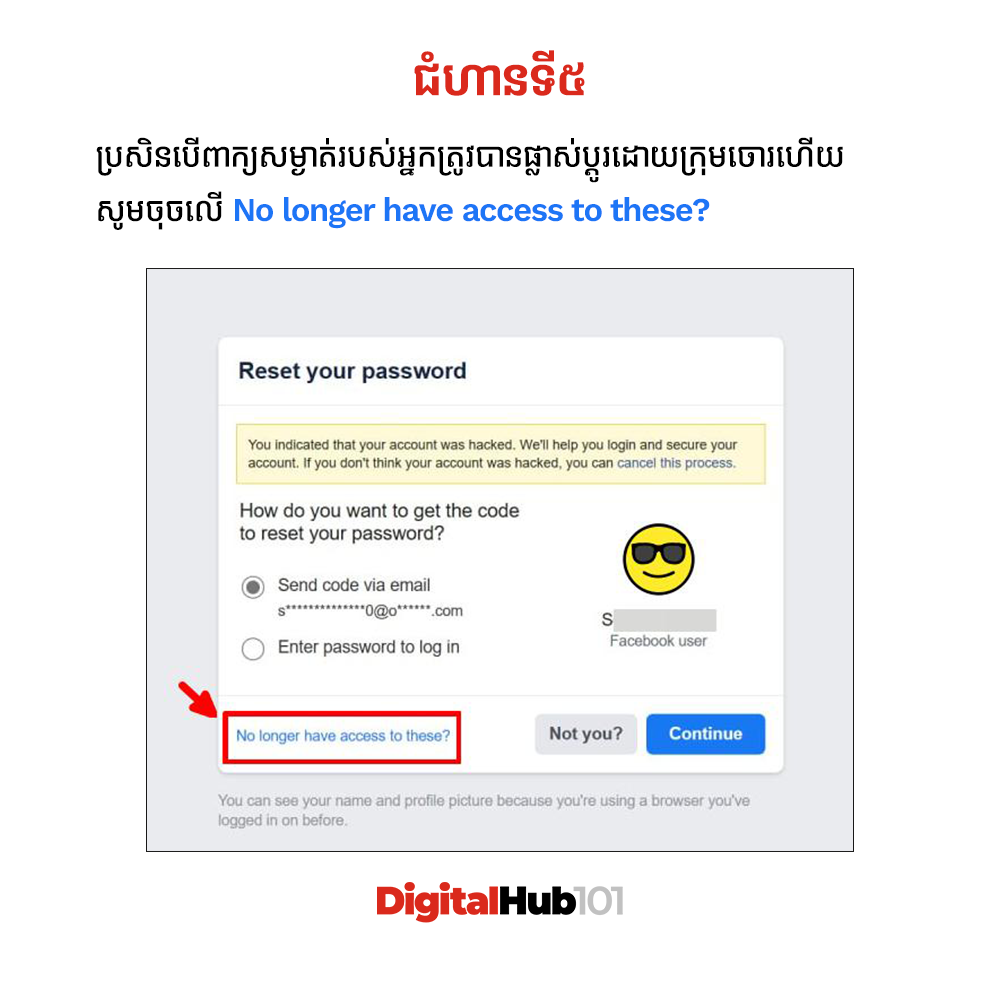 ជំហានទី៥

ប្រសិនបើពាក្យសម្ងាត់របស់អ្នកត្រូវបានផ្លាស់ប្តូរដោយក្រុមចោរហើយ សូមចុចលើ No longer have access to these?

Reset your password

You indicated that your account was hacked. We'll help you login and secure your account. If you don't think your account was hacked, you can cancel this process.

How do you want to get the code to reset your password?

Send code via email
s**************0@o******.com

Enter password to log in

S
Facebook user

No longer have access to these?

Not you?

Continue

You can see your name and profile picture because you're using a browser you've logged in on before.

DigitalHub101