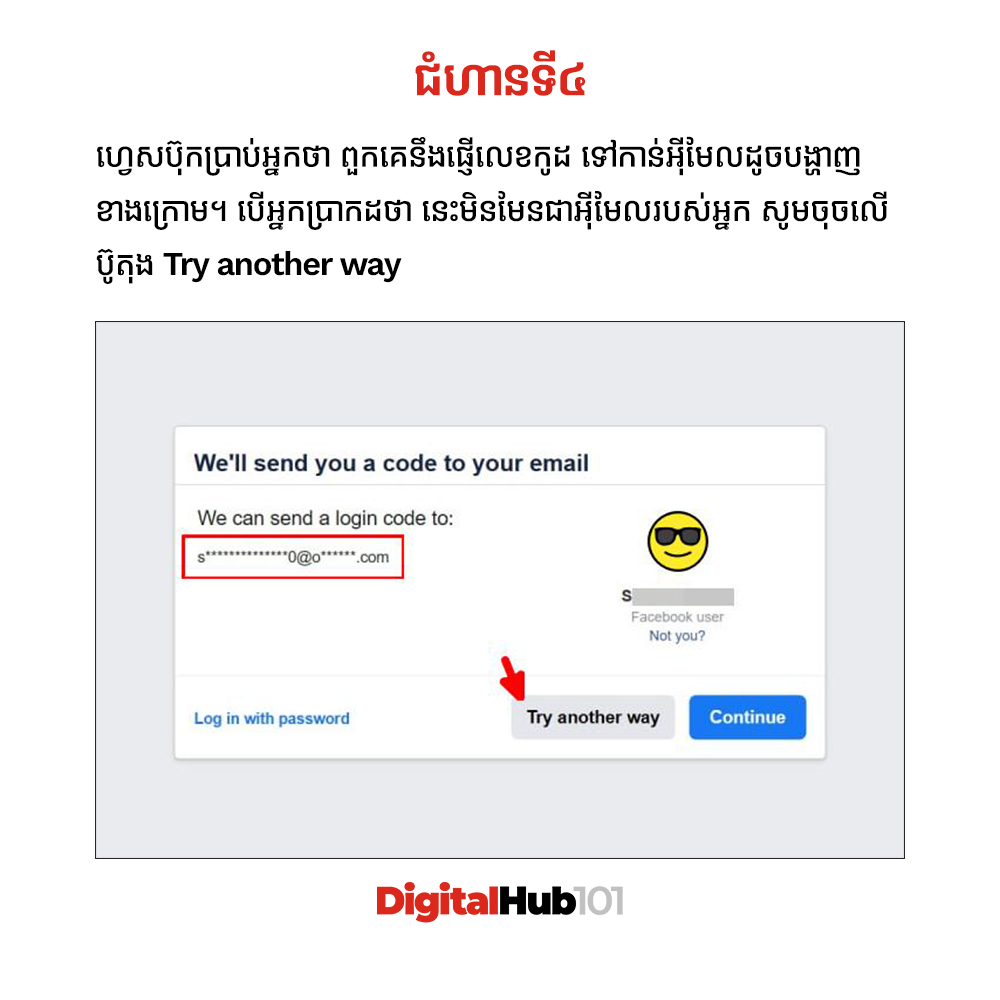 ជំហានទី៤

ហ្វេសប៊ុកប្រាប់អ្នកថា ពួកគេនឹងផ្ញើលេខកូដ ទៅកាន់អ៊ីមែលដូចបង្ហាញខាងក្រោម។ បើអ្នកប្រាកដថា នេះមិនមែនជាអ៊ីមែលរបស់អ្នក សូមចុចលើប៊ូតុង Try another way

We'll send you a code to your email

We can send a login code to:

s**************0@o******.com

S

Facebook user

Not you?

Log in with password

Try another way

Continue

DigitalHub101