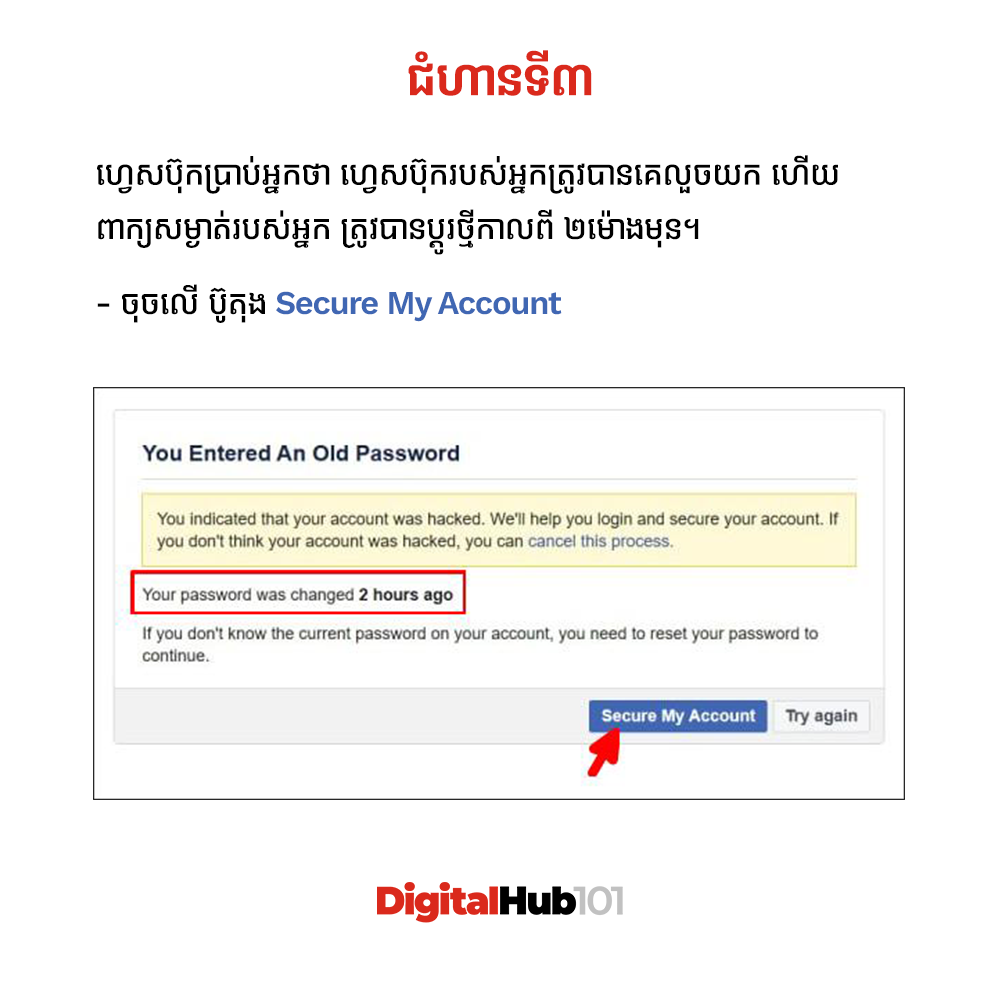 ជំហានទី៣

ហ្វេសប៊ុកប្រាប់អ្នកថា ហ្វេសប៊ុករបស់អ្នកត្រូវបានគេលួចយក ហើយ ពាក្យសម្ងាត់របស់អ្នក ត្រូវបានប្តូរថ្មីកាលពី ២ម៉ោងមុន។

- ចុចលើ ប៊ូតុង Secure My Account

You Entered An Old Password

You indicated that your account was hacked. We'll help you login and secure your account. If you don't think your account was hacked, you can cancel this process.

Your password was changed 2 hours ago

If you don't know the current password on your account, you need to reset your password to continue.

Secure My Account Try again

DigitalHub101