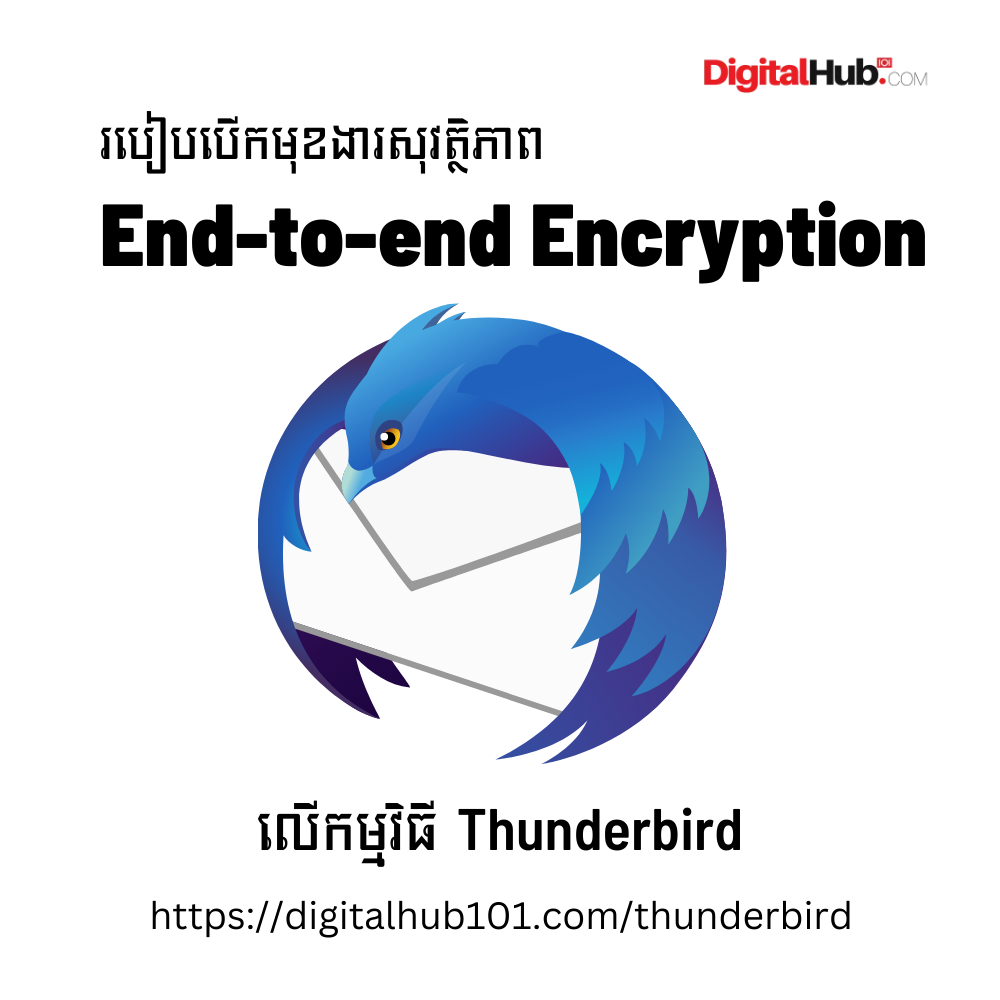 DigitalHub101.COM

របៀបបើកមុខងារសុវត្ថិភាព

End-to-end Encryption

លើកម្មវិធី Thunderbird

https://digitalhub101.com/thunderbird