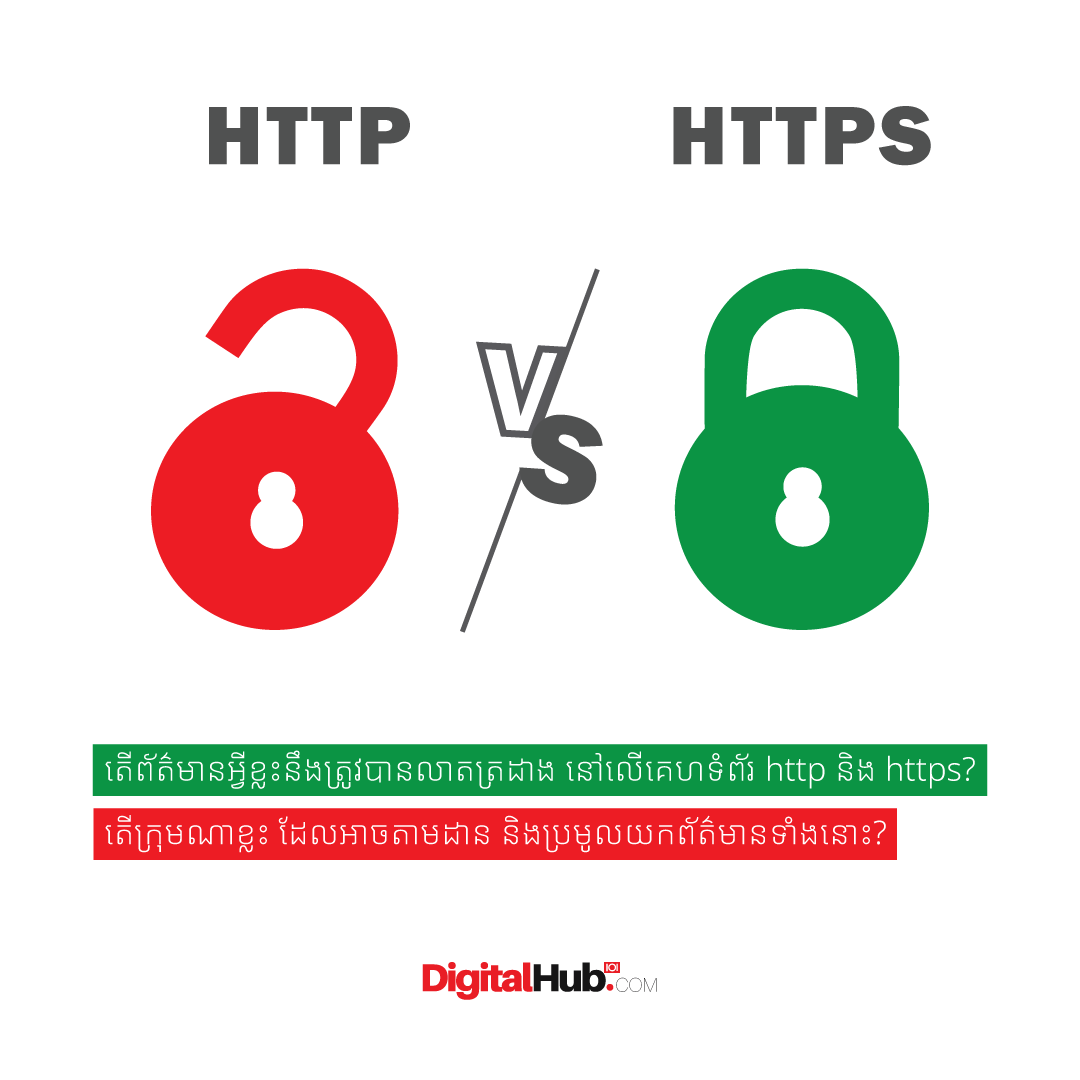 HTTP

HTTPS

VS

តើព័ត៌មានអ្វីខ្លះនឹងត្រូវបានលាតត្រដាង នៅលើគេហទំព័រ http និង https?

តើក្រុមណាខ្លះ ដែលអាចតាមដាន និងប្រមូលយកព័ត៌មានទាំងនោះ?

DigitalHub.COM